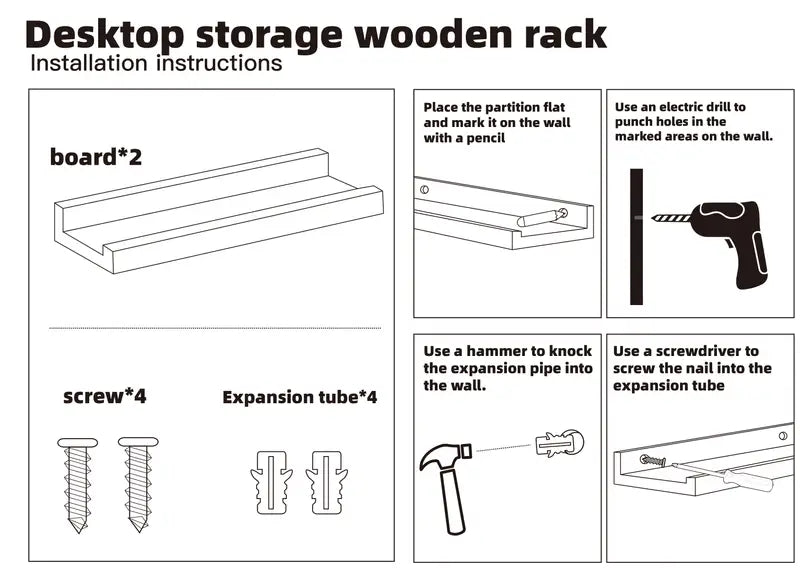 Desktop storage wooden rack
Installation instructions

board*2

screw*4

Expansion tube*4

Place the partition flat and mark it on the wall with a pencil

Use an electric drill to punch holes in the marked areas on the wall.

Use a hammer to knock the expansion pipe into the wall.

Use a screwdriver to screw the nail into the expansion tube